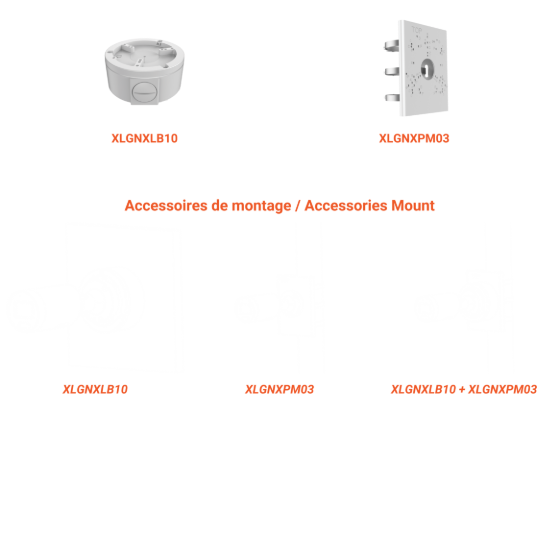 TOP

XLGNXLB10

XLGNXPM03

Accessoires de montage / Accessories Mount

XLGNXLB10

XLGNXPM03

XLGNXLB10 + XLGNXPM03