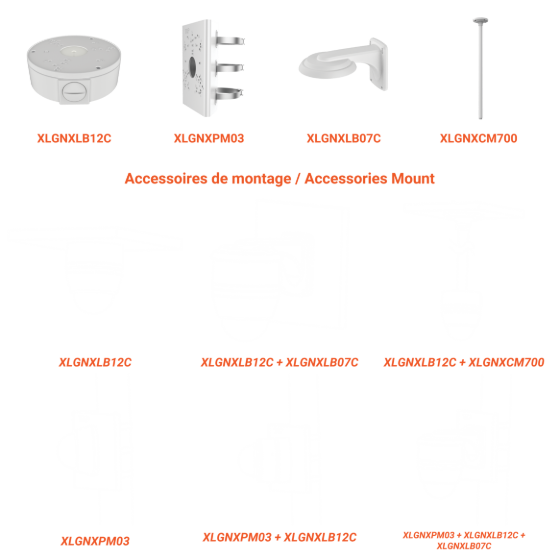 XLGNXLB12C

XLGNXPM03

XLGNXLB07C

XLGNXCM700

Accessoires de montage / Accessories Mount

XLGNXLB12C

XLGNXLB12C + XLGNXLB07C

XLGNXLB12C + XLGNXCM700

XLGNXPM03

XLGNXPM03 + XLGNXLB12C

XLGNXPM03 + XLGNXLB12C + XLGNXLB07C