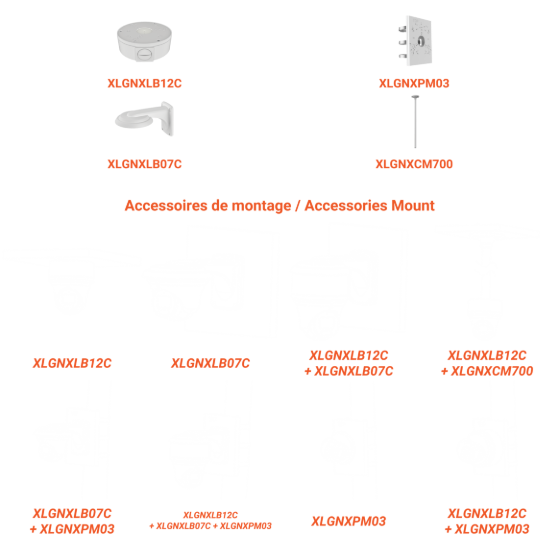 XLGNXLB12C

XLGNXPM03

XLGNXLB07C

XLGNXCM700

Accessoires de montage / Accessories Mount

XLGNXLB12C

XLGNXLB07C

XLGNXLB12C + XLGNXLB07C

XLGNXLB12C + XLGNXCM700

XLGNXLB07C + XLGNXPM03

XLGNXLB12C + XLGNXLB07C + XLGNXPM03

XLGNXPM03

XLGNXLB12C + XLGNXPM03