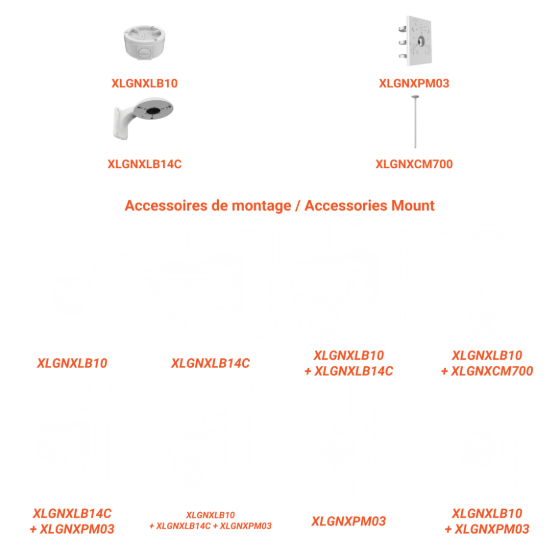 XLGNXLB10

XLGNXPM03

XLGNXLB14C

XLGNXCM700

Accessoires de montage / Accessories Mount

XLGNXLB10

XLGNXLB14C

XLGNXLB10
+ XLGNXLB14C

XLGNXLB10
+ XLGNXCM700

XLGNXLB14C
+ XLGNXPM03

XLGNXLB10
+ XLGNXLB14C + XLGNXPM03

XLGNXPM03

XLGNXLB10
+ XLGNXPM03