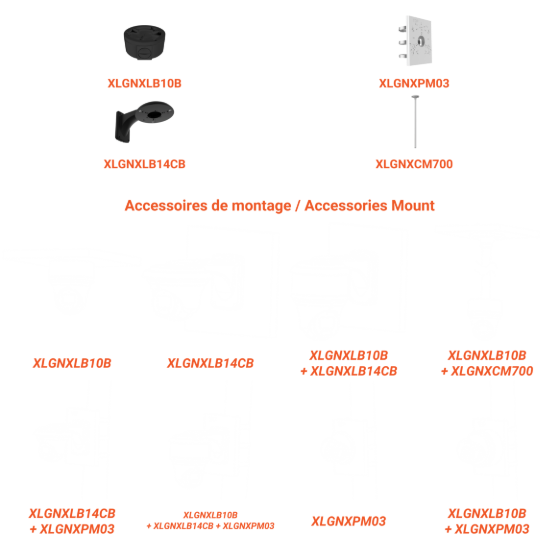 XLGNXLB10B

XLGNXPM03

XLGNXLB14CB

XLGNXCM700

Accessoires de montage / Accessories Mount

XLGNXLB10B

XLGNXLB14CB

XLGNXLB10B + XLGNXLB14CB

XLGNXLB10B + XLGNXCM700

XLGNXLB14CB + XLGNXPM03

XLGNXLB10B + XLGNXLB14CB + XLGNXPM03

XLGNXPM03

XLGNXLB10B + XLGNXPM03